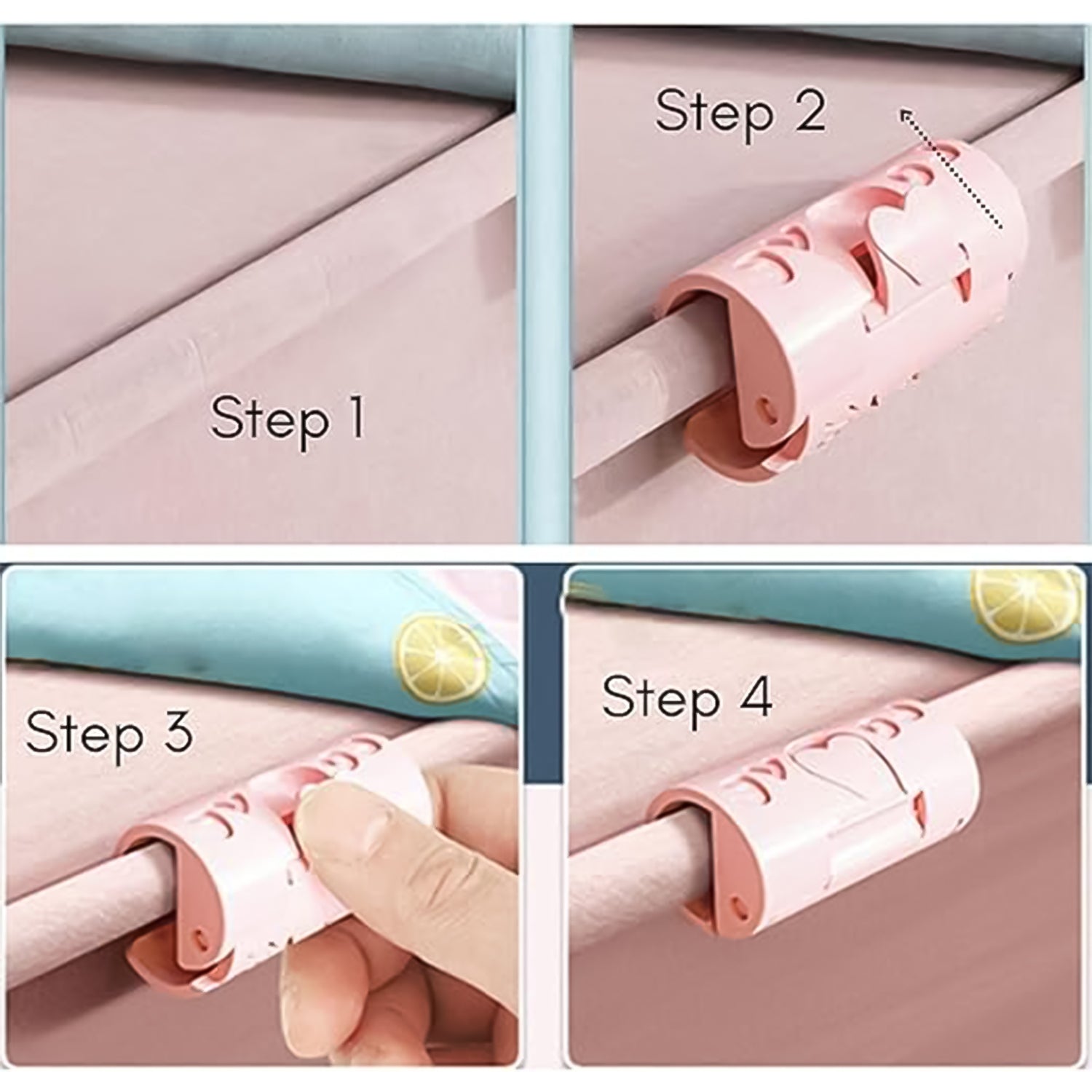 Step 1

Step 2

Step 3

Step 4